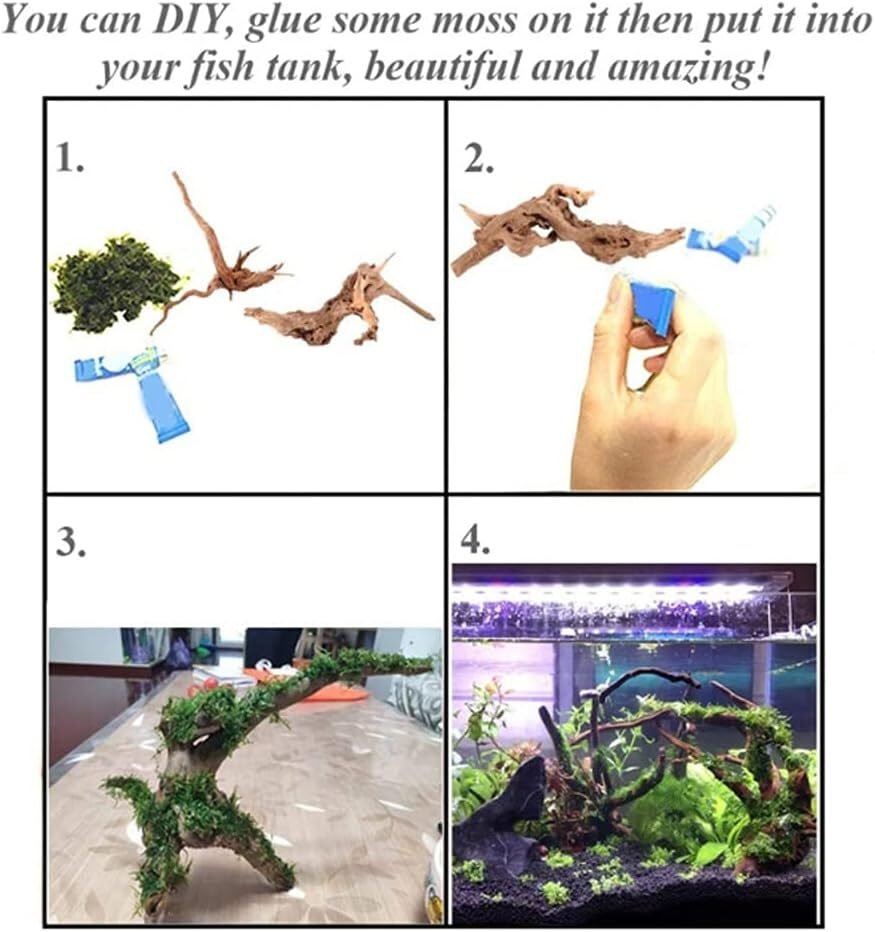 You can DIY, glue some moss on it then put it into your fish tank, beautiful and amazing!

1.

2.

3.

4.