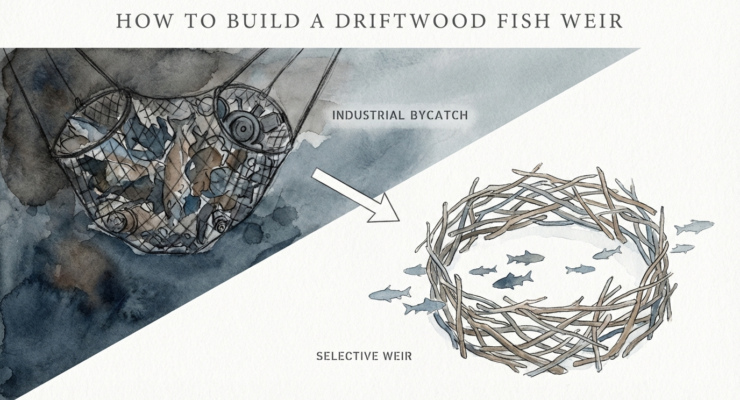 HOW TO BUILD A DRIFTWOOD FISH WEIR

INDUSTRIAL BYCATCH

SELECTIVE WEIR